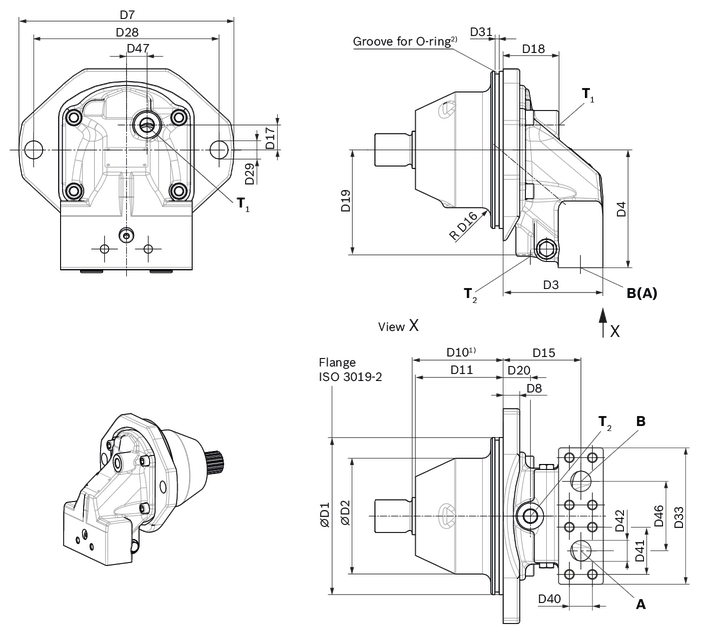 D7
D28
D47
D17
D29
$T_1$

Groove for O-ring$^{2)}$
D31
D18
$T_1$
D19
R D16
D4
$T_2$
D3
B(A)

View X
X

Flange
ISO 3019-2
D10$^{1)}$
D15
D11
D20
D8
$T_2$
B
ØD1
ØD2
D42
D46
D33
D41
D40
A